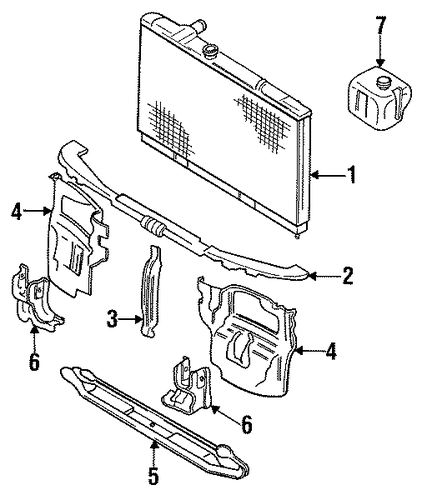 7
1
4
2
3
4
6
6
5