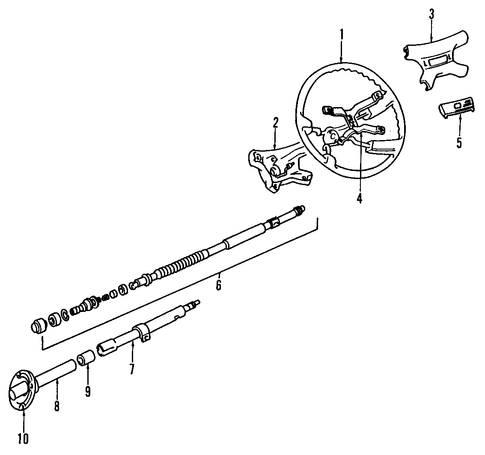 1
3
2
5
4
6
7
9
8
10