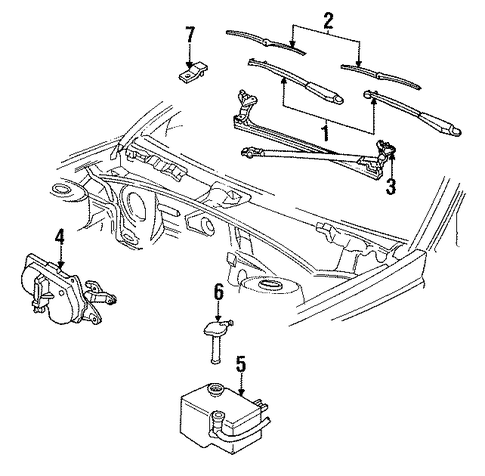 7
2
1
3
4
6
5