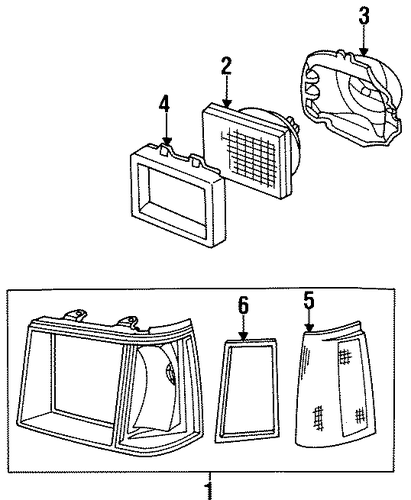 3
2
4
6
5
1