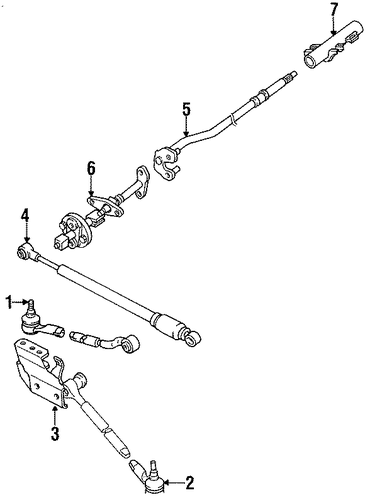 7
5
6
4
1
3
2