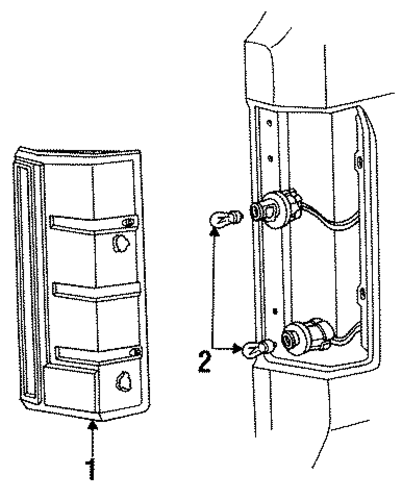 2

1