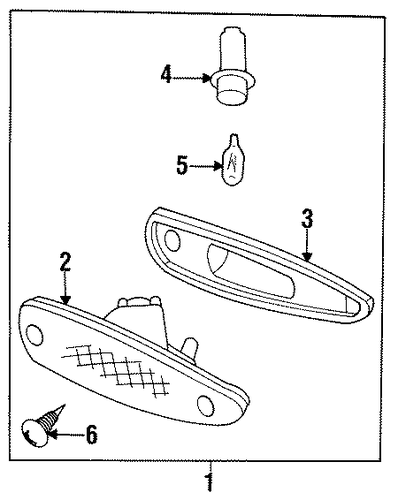 4
5
3
2
6
1