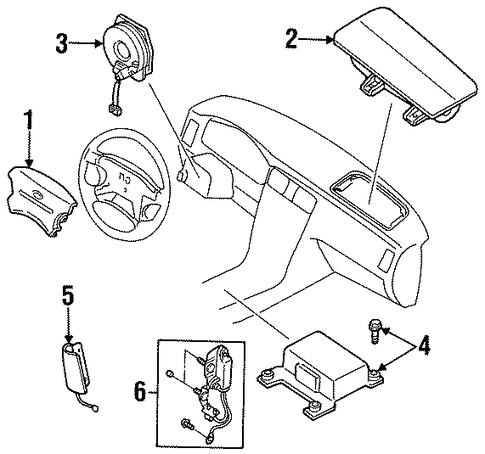 3
2
1
5
4
6