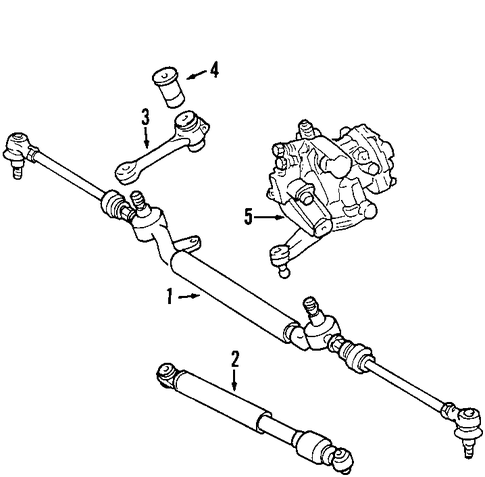 4
3
5
1
2