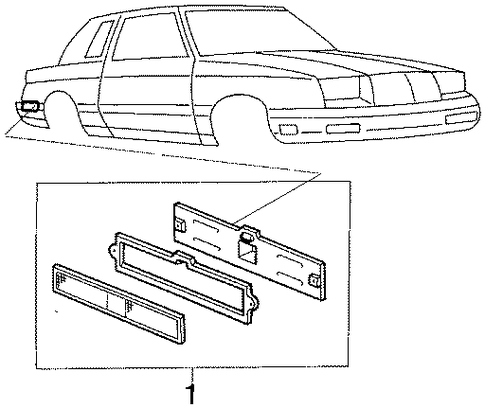 1