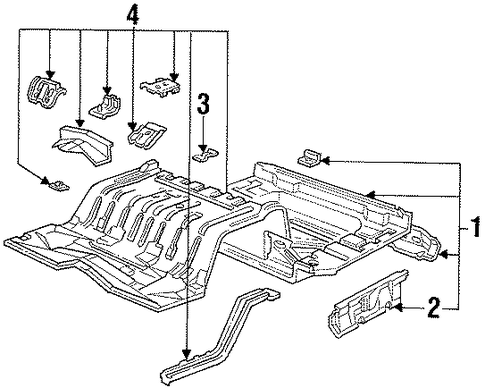 4
3
1
2