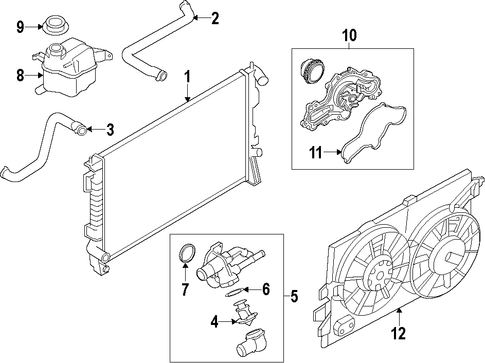 9
2
8
1
10
3
11
7
6
5
4
12