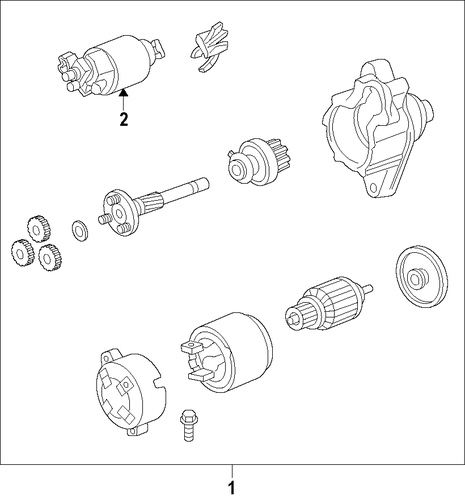 2

1