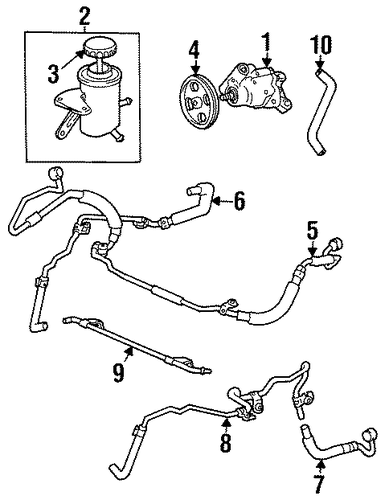 2
3
4
1
10
6
5
9
8
7