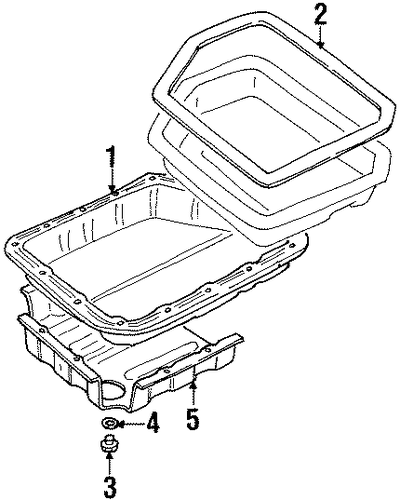 2
1
4
5
3