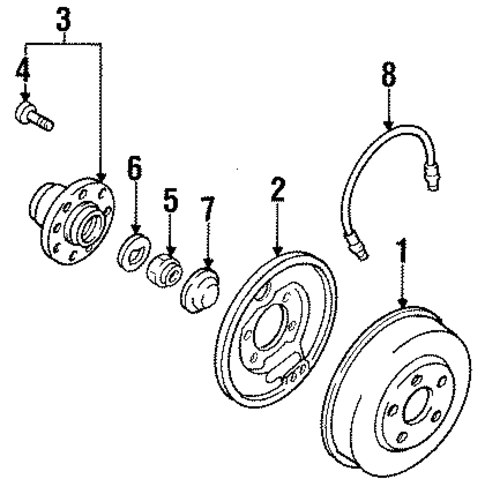 3
4
8
6
5
7
2
1