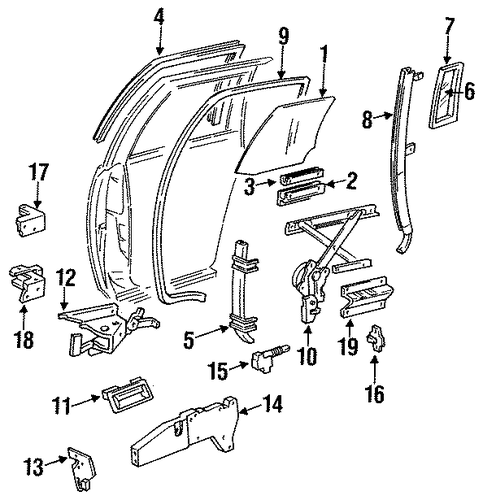 4
9
1
7
6
8
17
3
2
12
18
5
10
19
15
16
11
14
13