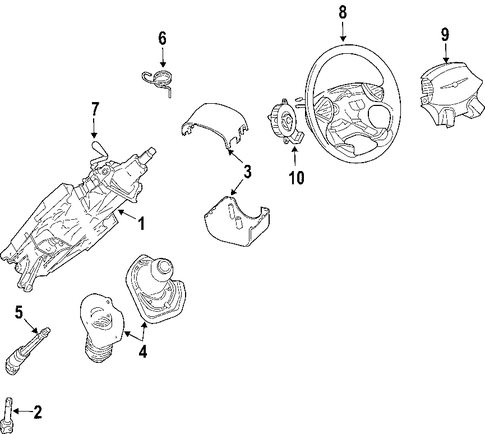 8
9
6
7
3
10
1
5
4
2