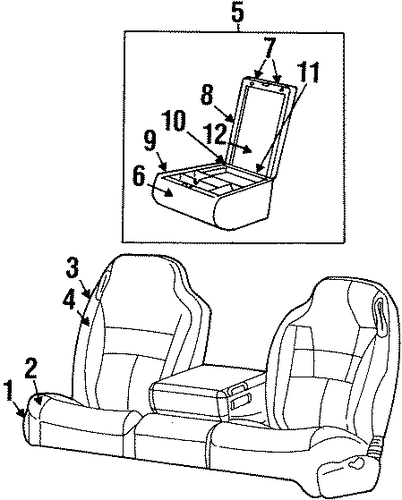 5
7
11
8
10
12
9
6
3
4
2
1