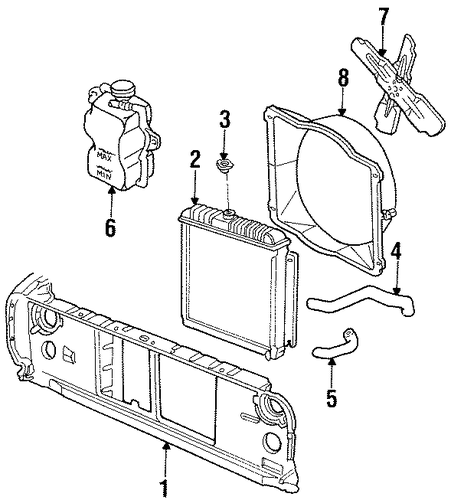 7
8
3
2
MAX
MIN
6
4
5
1