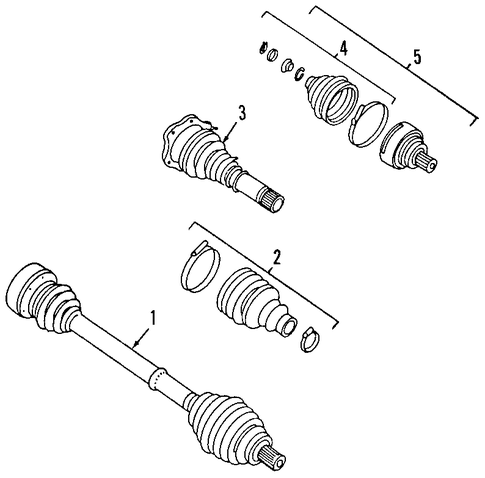 4
5
3
2
1