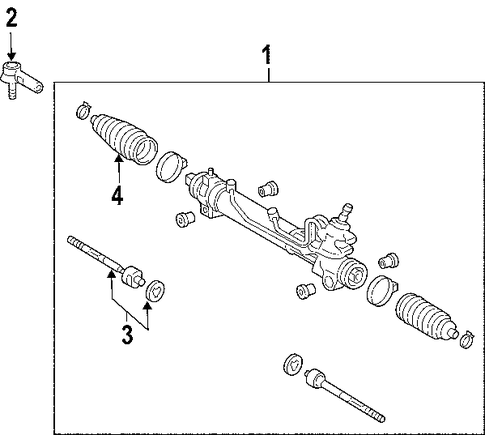 2
1
4
3