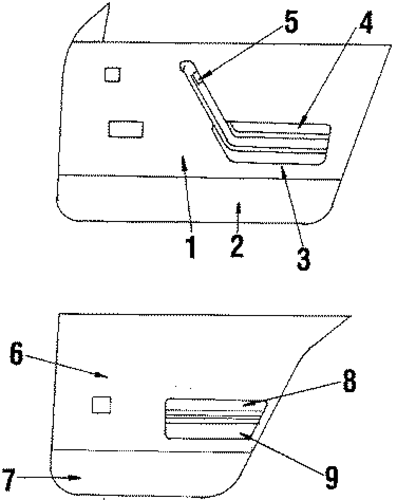 5
4
1
2
3
6
8
7
9