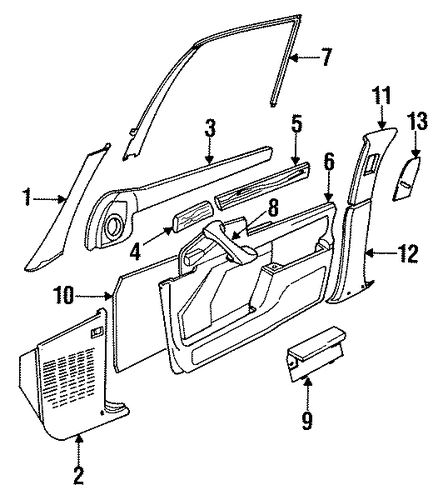 7
11
13
3
5
6
1
8
4
12
10
9
2