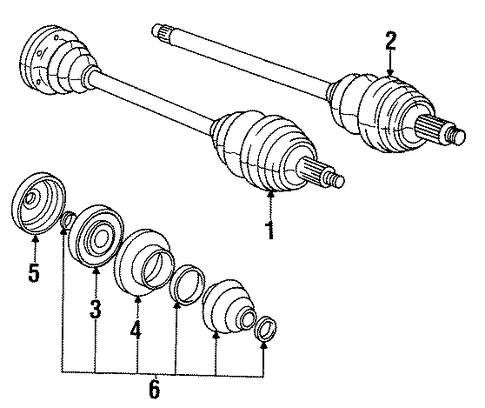 2
1
5
3
4
6