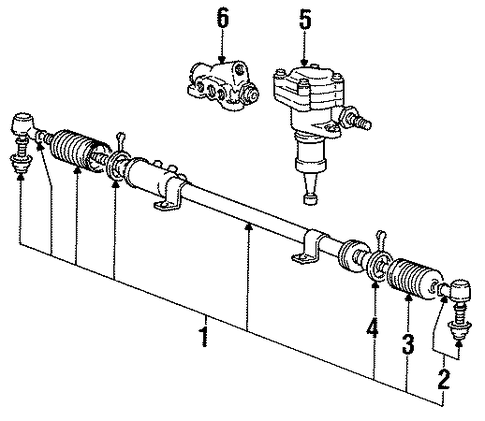 6
5
1
4
3
2