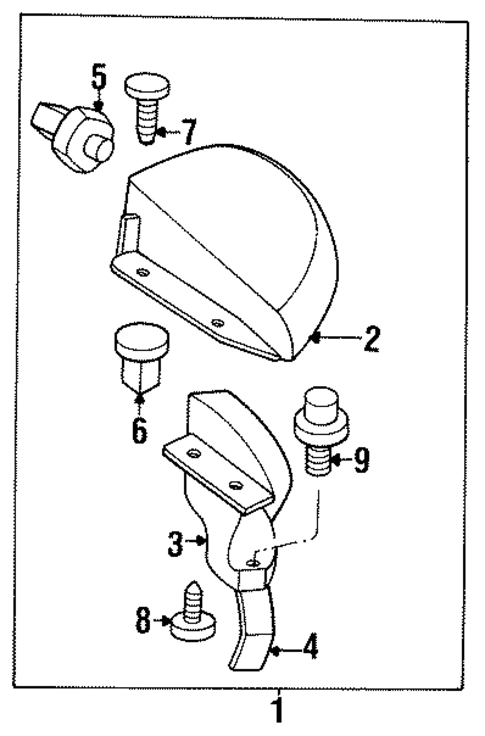 5
7
2
6
9
3
8
4
1