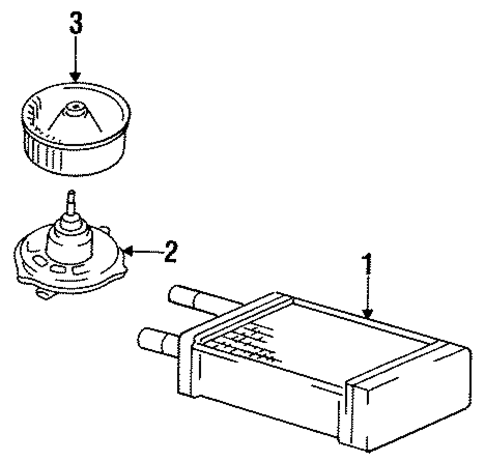 3
2
1