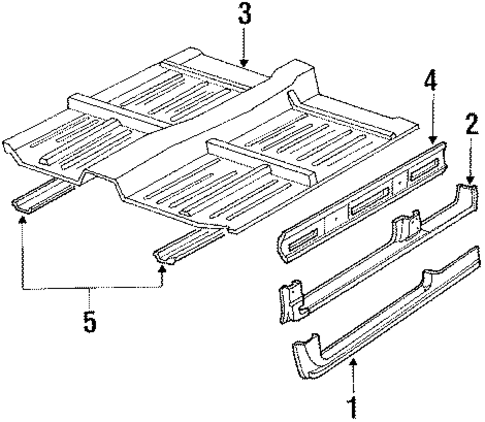 3
4
2
5
1