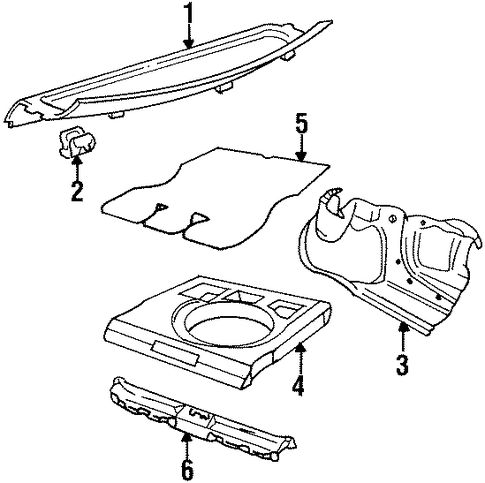 1
5
2
3
4
6