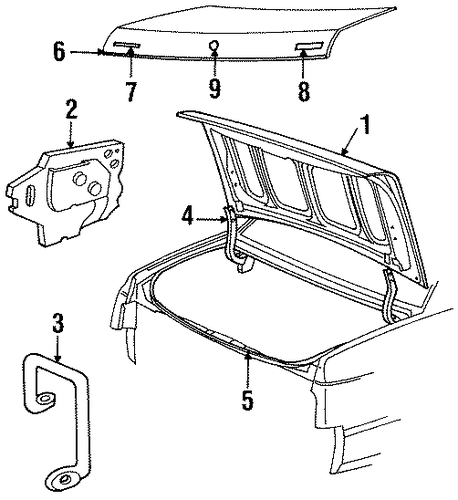 6
7
9
8
2
1
4
3
5