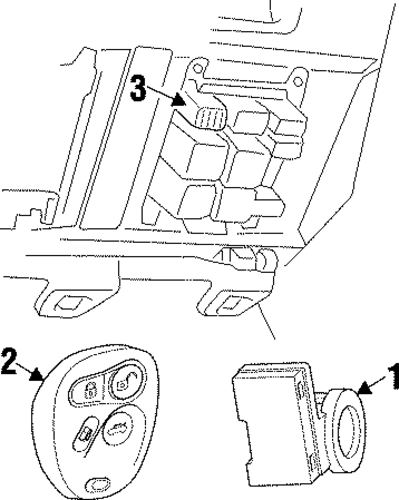 3
2
1