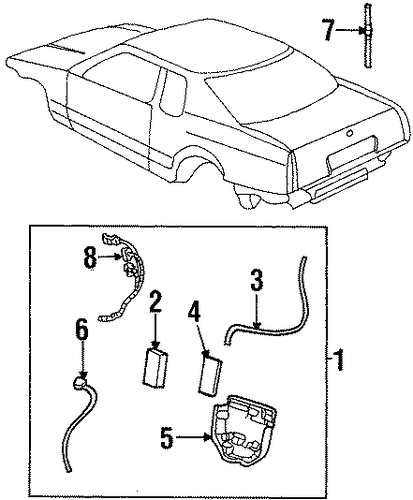 7
8
3
2
4
6
1
5