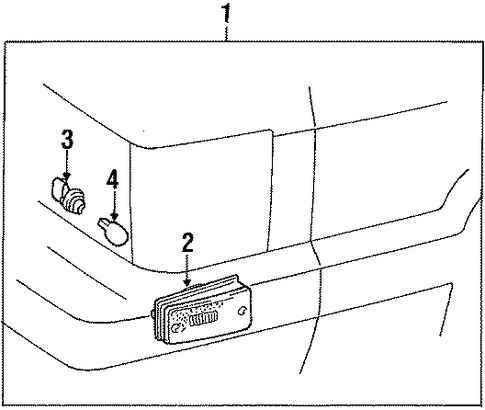 1
3
4
2