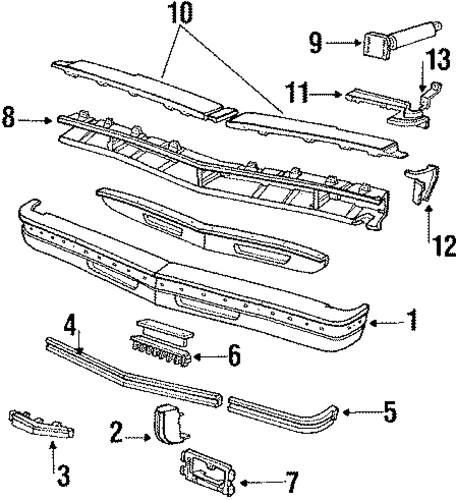 10
9
13
11
8
12
1
4
6
5
2
3
7