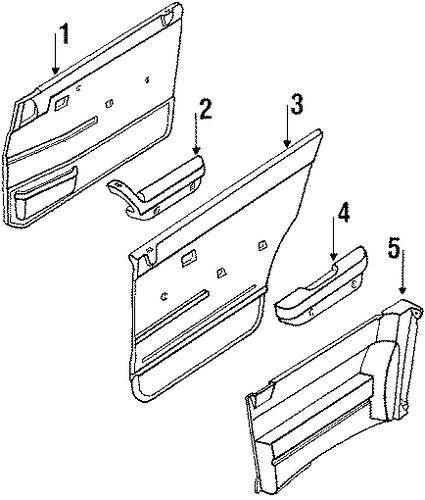 1
2
3
4
5