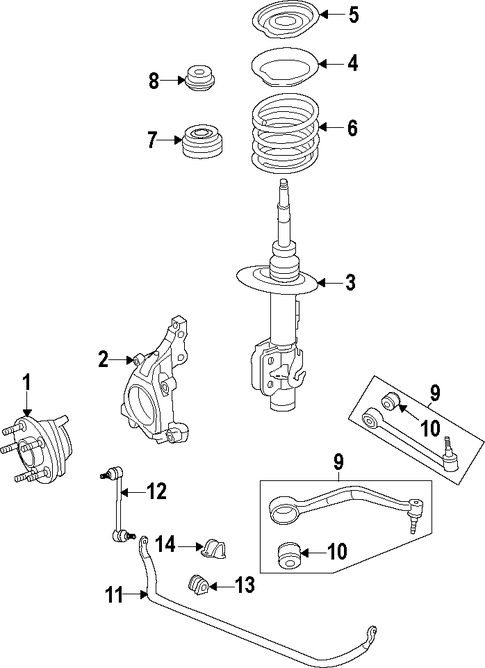 5
4
8
6
7
3
2
1
9
10
9
12
10
14
13
11