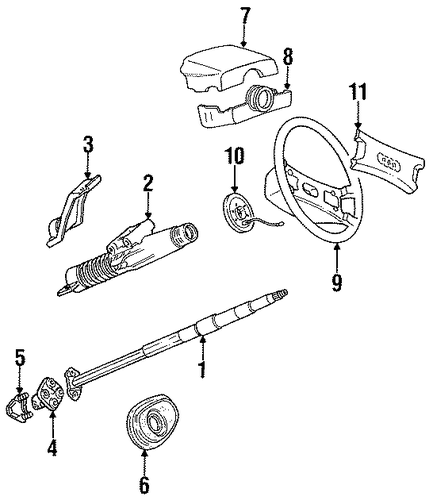 7
8
11
3
10
2
9
1
5
4
6