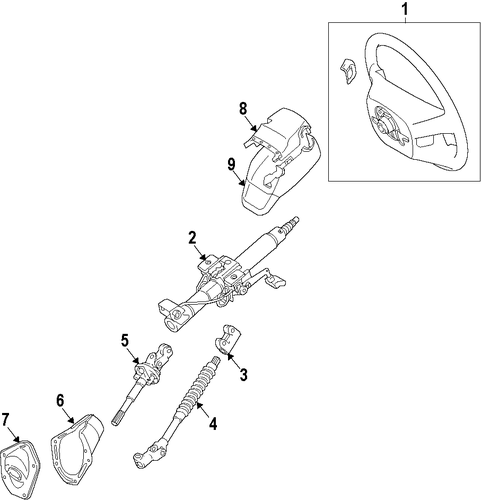 1
8
9
2
5
3
6
4
7