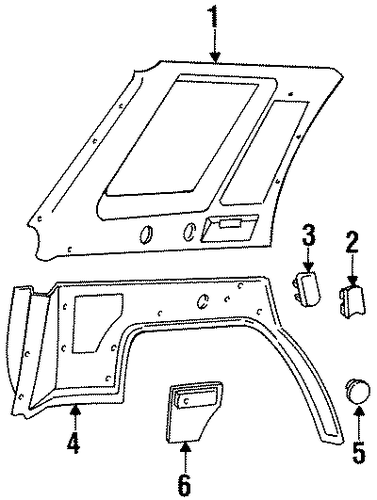 1
3
2
4
6
5