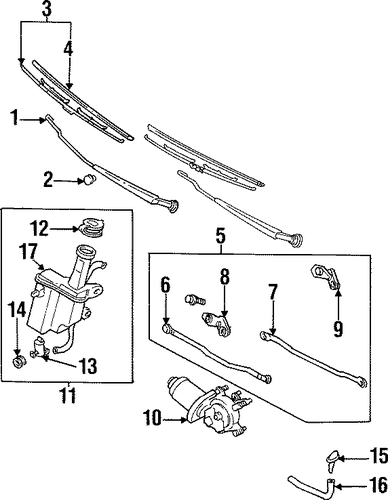 3
4
1
2
12
17
14
13
11
5
6
8
7
9
10
15
16