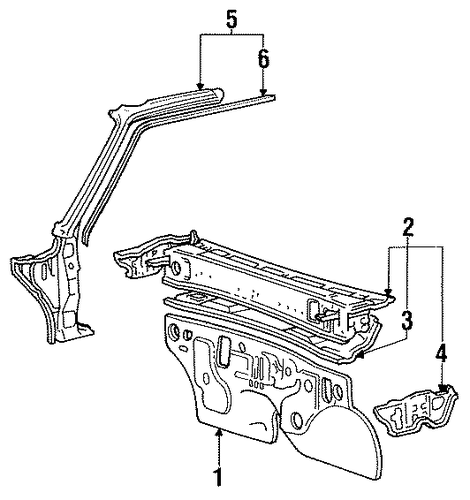 5
6
2
3
4
1