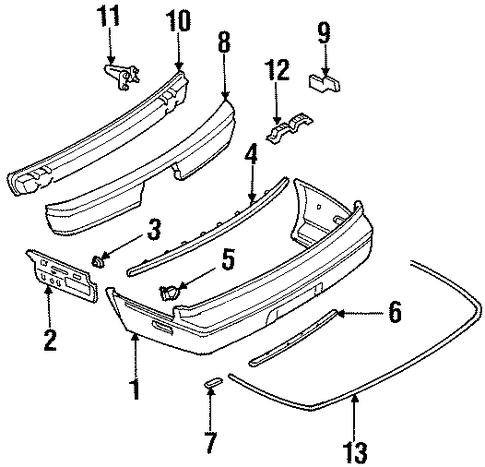 11
10
8
9
12
4
3
5
2
6
1
7
13