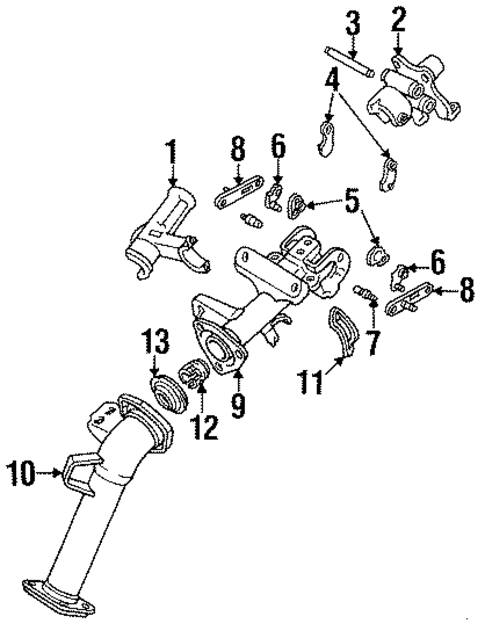 3
2
4
1
8
6
5
6
8
7
13
11
12
9
10