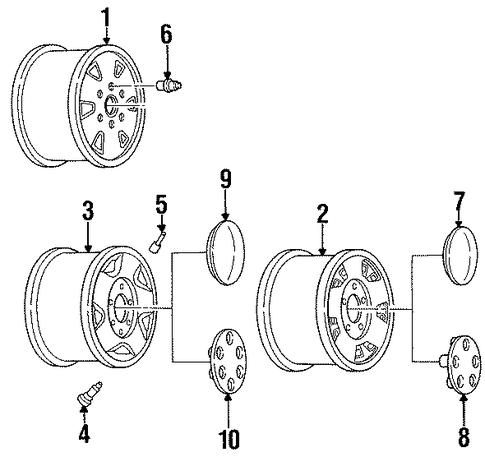 1
6
9
3
5
2
7
4
10
8