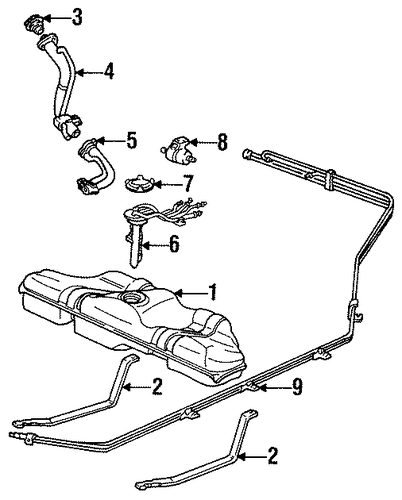 3
4
5
8
7
6
1
2
9
2