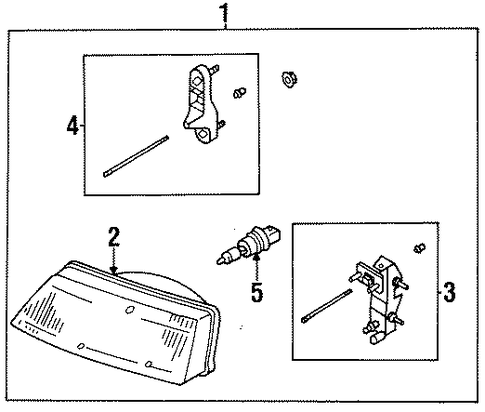 1
4
2
5
3