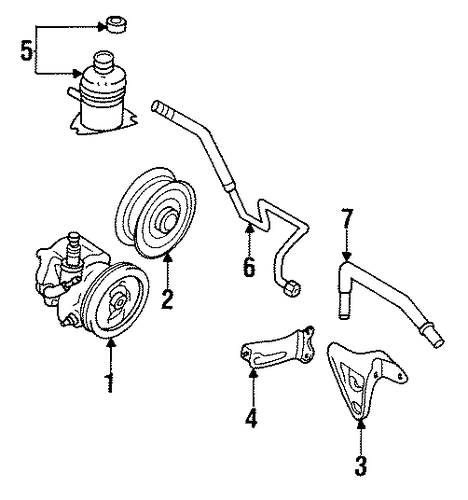 5

7

6

2

1

4

3