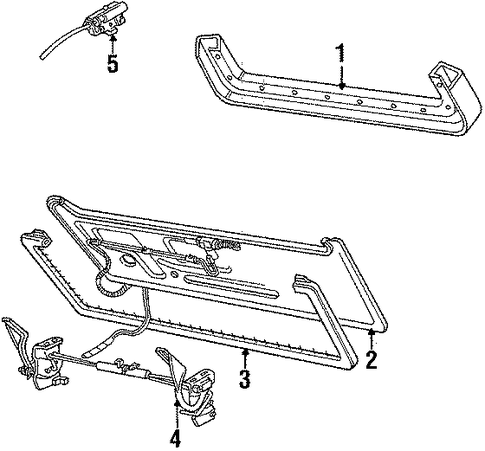 5
1
2
3
4