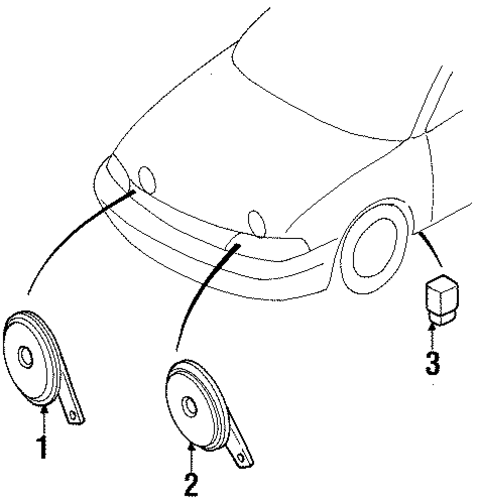 1
2
3